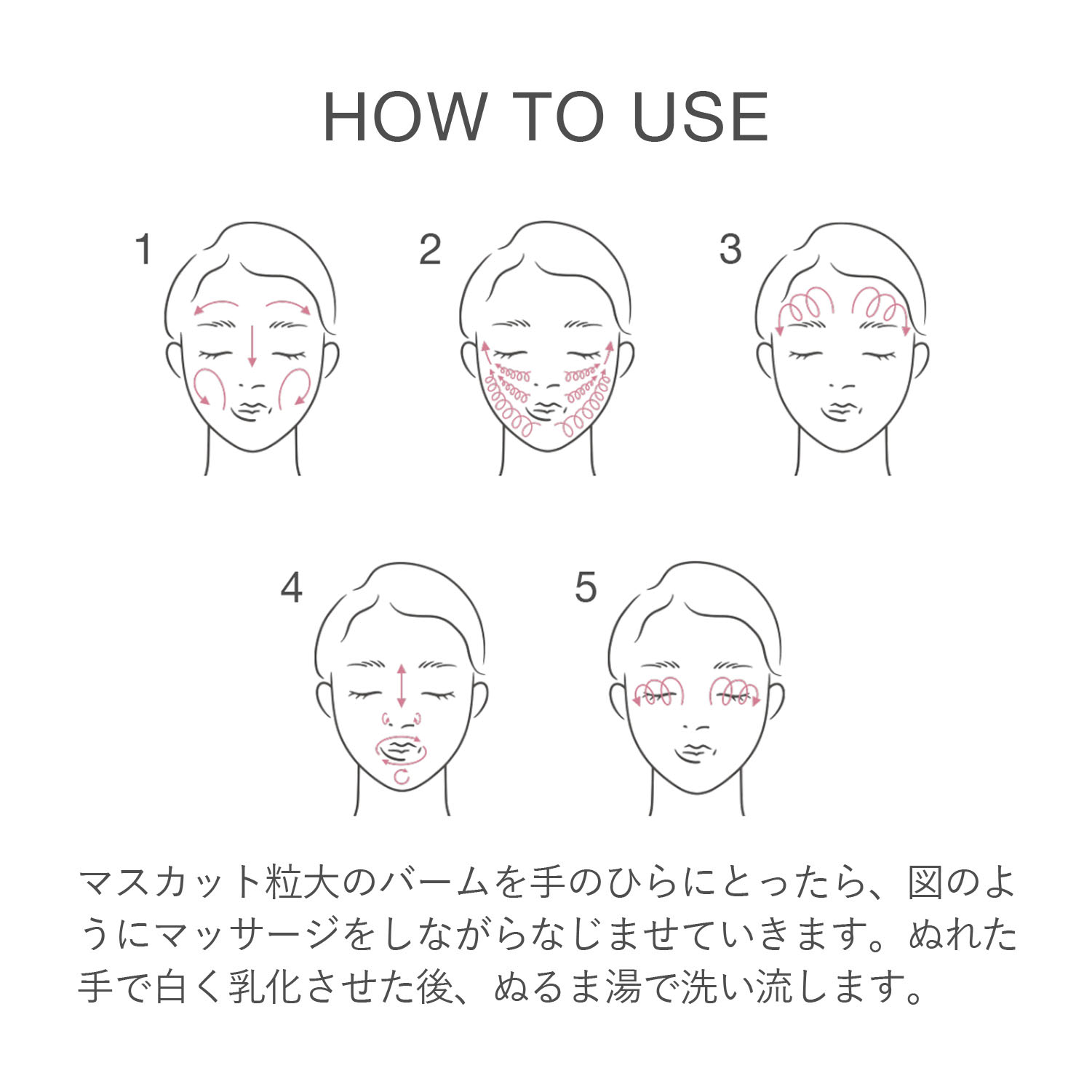 HOW TO USE

1

2

3

4

5

マスカット粒大のバームを手のひらにとったら、図のようにマッサージをしながらなじませていきます。ぬれた手で白く乳化させた後、ぬるま湯で洗い流します。