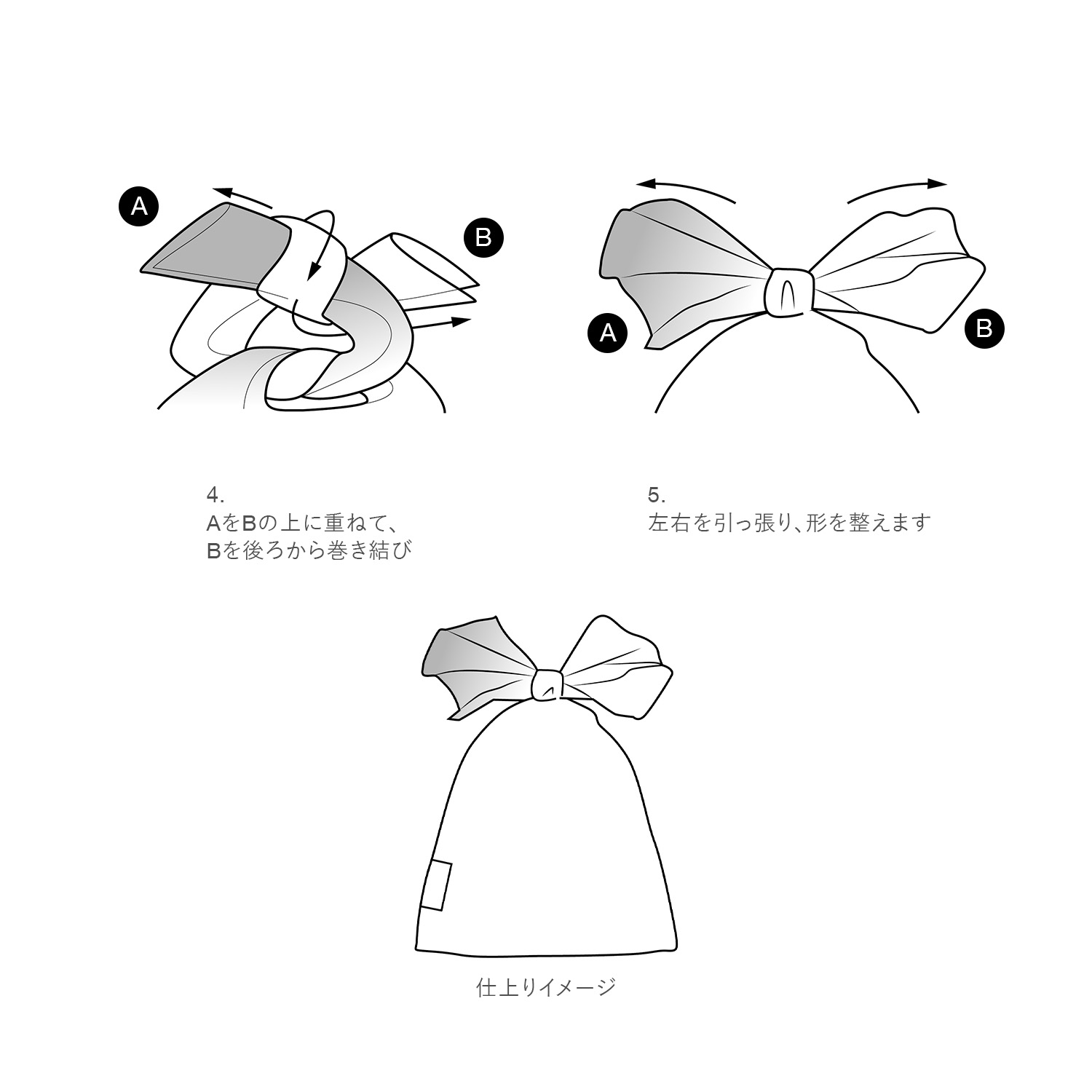 A

B

A

B

4.
AをBの上に重ねて、
Bを後ろから巻き結び

5.
左右を引っ張り、形を整えます

仕上りイメージ